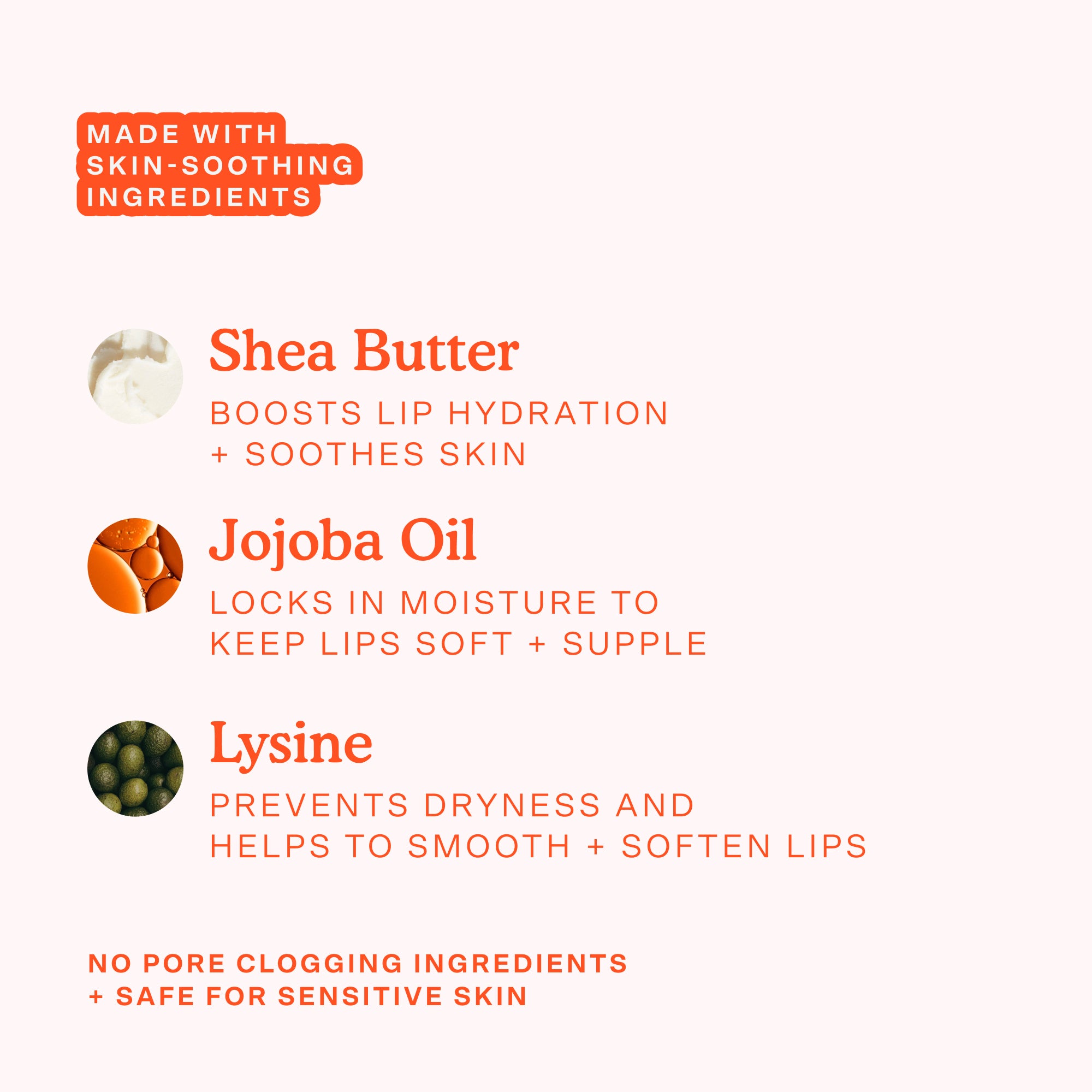 MADE WITH SKIN-SOOTHING INGREDIENTS

Shea Butter

BOOSTS LIP HYDRATION + SOOTHES SKIN

Jojoba Oil

LOCKS IN MOISTURE TO KEEP LIPS SOFT + SUPPLE

Lysine

PREVENTS DRYNESS AND HELPS TO SMOOTH + SOFTEN LIPS

NO PORE CLOGGING INGREDIENTS + SAFE FOR SENSITIVE SKIN