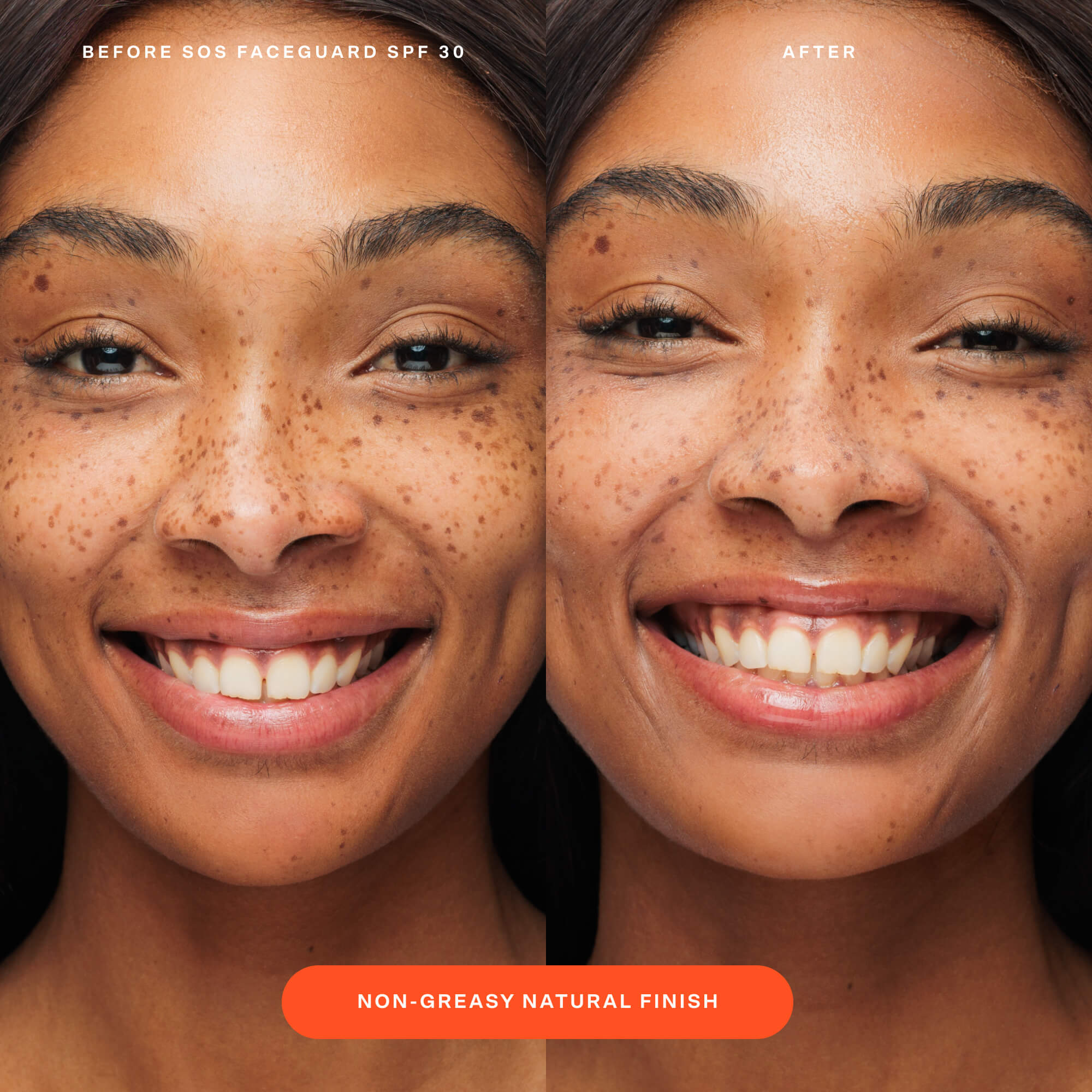 BEFORE SOS FACEGUARD SPF 30

AFTER

NON-GREASY NATURAL FINISH