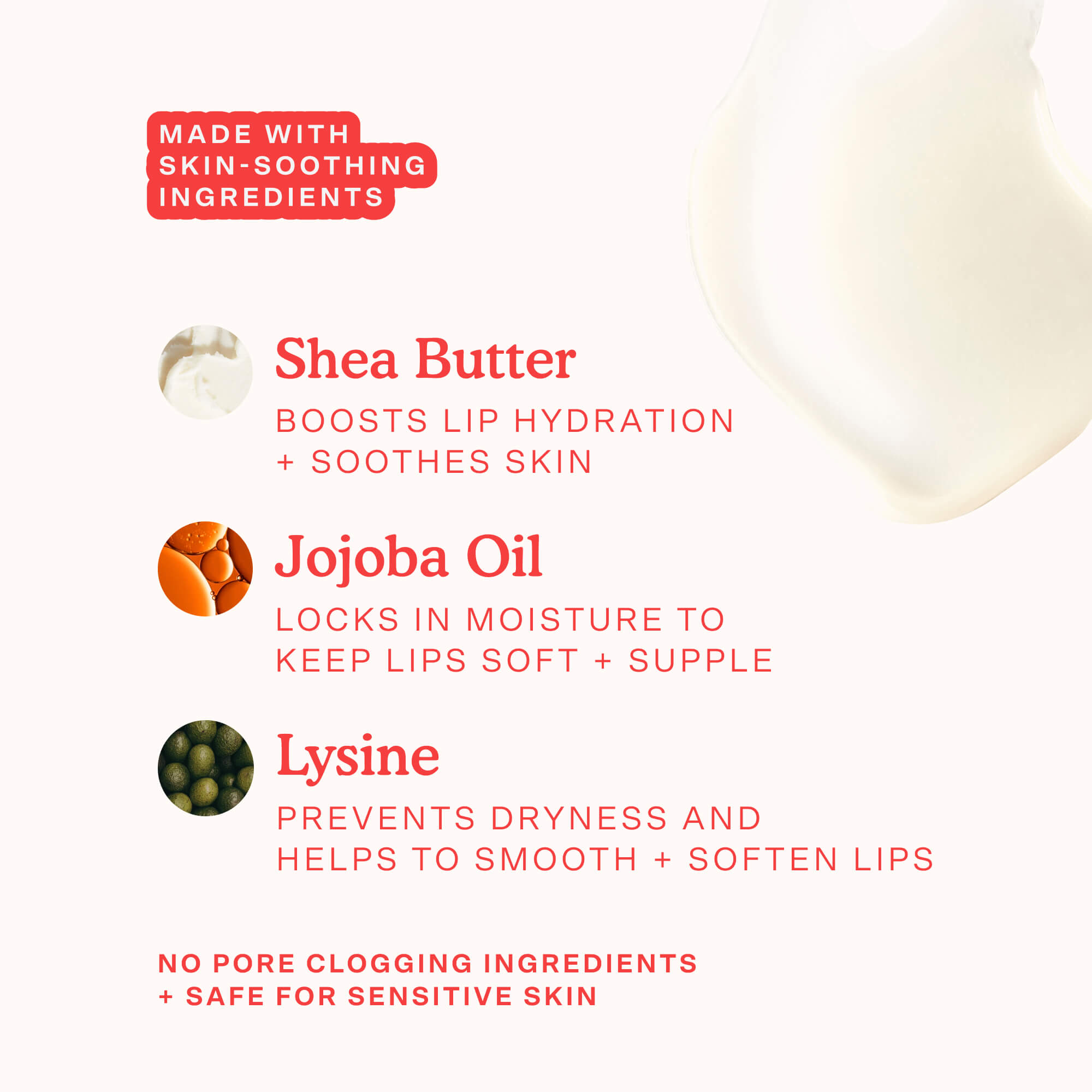 MADE WITH SKIN-SOOTHING INGREDIENTS

Shea Butter

BOOSTS LIP HYDRATION + SOOTHES SKIN

Jojoba Oil

LOCKS IN MOISTURE TO KEEP LIPS SOFT + SUPPLE

Lysine

PREVENTS DRYNESS AND HELPS TO SMOOTH + SOFTEN LIPS

NO PORE CLOGGING INGREDIENTS + SAFE FOR SENSITIVE SKIN