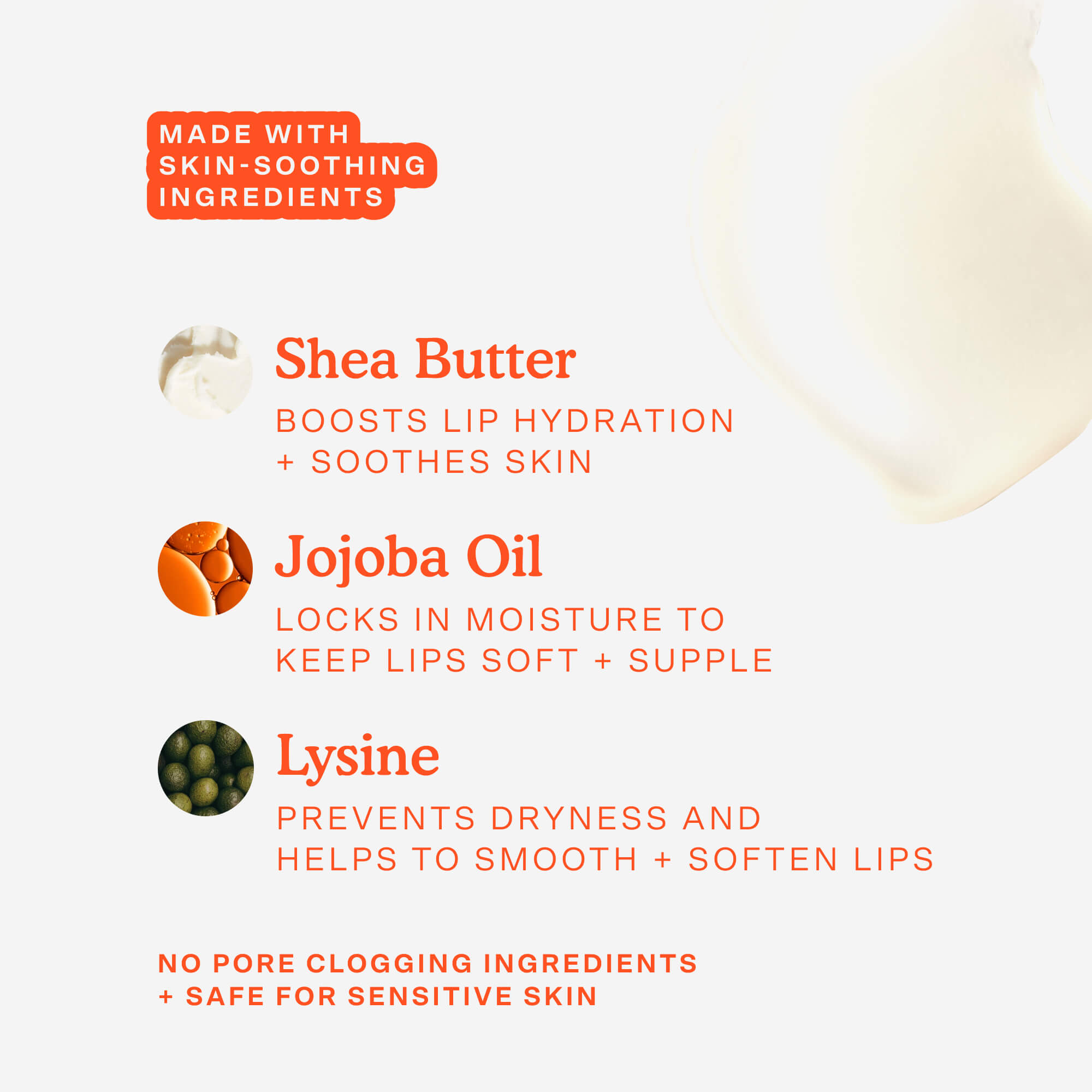 MADE WITH SKIN-SOOTHING INGREDIENTS

Shea Butter

BOOSTS LIP HYDRATION + SOOTHES SKIN

Jojoba Oil

LOCKS IN MOISTURE TO KEEP LIPS SOFT + SUPPLE

Lysine

PREVENTS DRYNESS AND HELPS TO SMOOTH + SOFTEN LIPS

NO PORE CLOGGING INGREDIENTS + SAFE FOR SENSITIVE SKIN